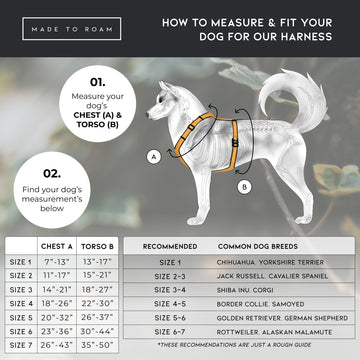 MADE TO ROAM

HOW TO MEASURE & FIT YOUR DOG FOR OUR HARNESS

01.
Measure your dog's
CHEST (A) & TORSO (B)

02.
Find your dog's measurement's below

A

B

| | CHEST A | TORSO B |
|---|---|---|
| SIZE 1 | 7"-13" | 13"-17" |
| SIZE 2 | 11"-17" | 15"-21" |
| SIZE 3 | 14"-21" | 18"-27" |
| SIZE 4 | 18"-26" | 22"-30" |
| SIZE 5 | 20"-32" | 26"-37" |
| SIZE 6 | 23"-36" | 30"-44" |
| SIZE 7 | 26"-43" | 35"-50" |

| RECOMMENDED | COMMON DOG BREEDS |
|---|---|
| SIZE 1 | CHIHUAHUA, YORKSHIRE TERRIER |
| SIZE 2-3 | JACK RUSSELL, CAVALIER SPANIEL |
| SIZE 3-4 | SHIBA INU, CORGI |
| SIZE 4-5 | BORDER COLLIE, SAMOYED |
| SIZE 5-6 | GOLDEN RETRIEVER, GERMAN SHEPHERD |
| SIZE 6-7 | ROTTWEILER, ALASKAN MALAMUTE |

*THESE RECOMMENDATIONS ARE JUST A ROUGH GUIDE